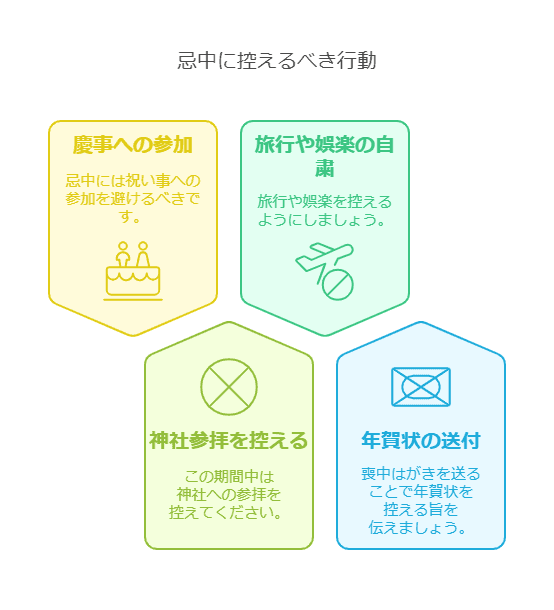 忌中に控えるべき行動

慶事への参加

忌中には祝い事への参加を避けるべきです。

旅行や娯楽の自粛

旅行や娯楽を控えるようにしましょう。

神社参拝を控える

この期間中は神社への参拝を控えてください。

年賀状の送付

喪中はがきを送ることで年賀状を控える旨を伝えましょう。