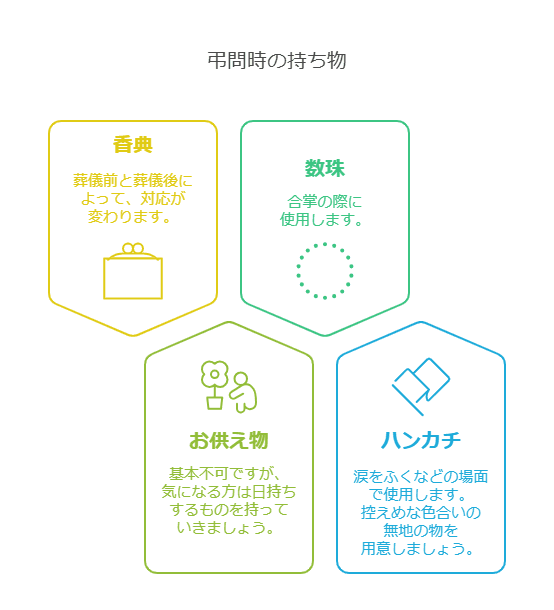 弔問時の持ち物

香典

葬儀前と葬儀後によって、対応が変わります。

数珠

合掌の際に使用します。

お供え物

基本不可ですが、気になる方は日持ちするものを持っていきましょう。

ハンカチ

涙をふくなどの場面で使用します。控えめな色合いの無地の物を用意しましょう。